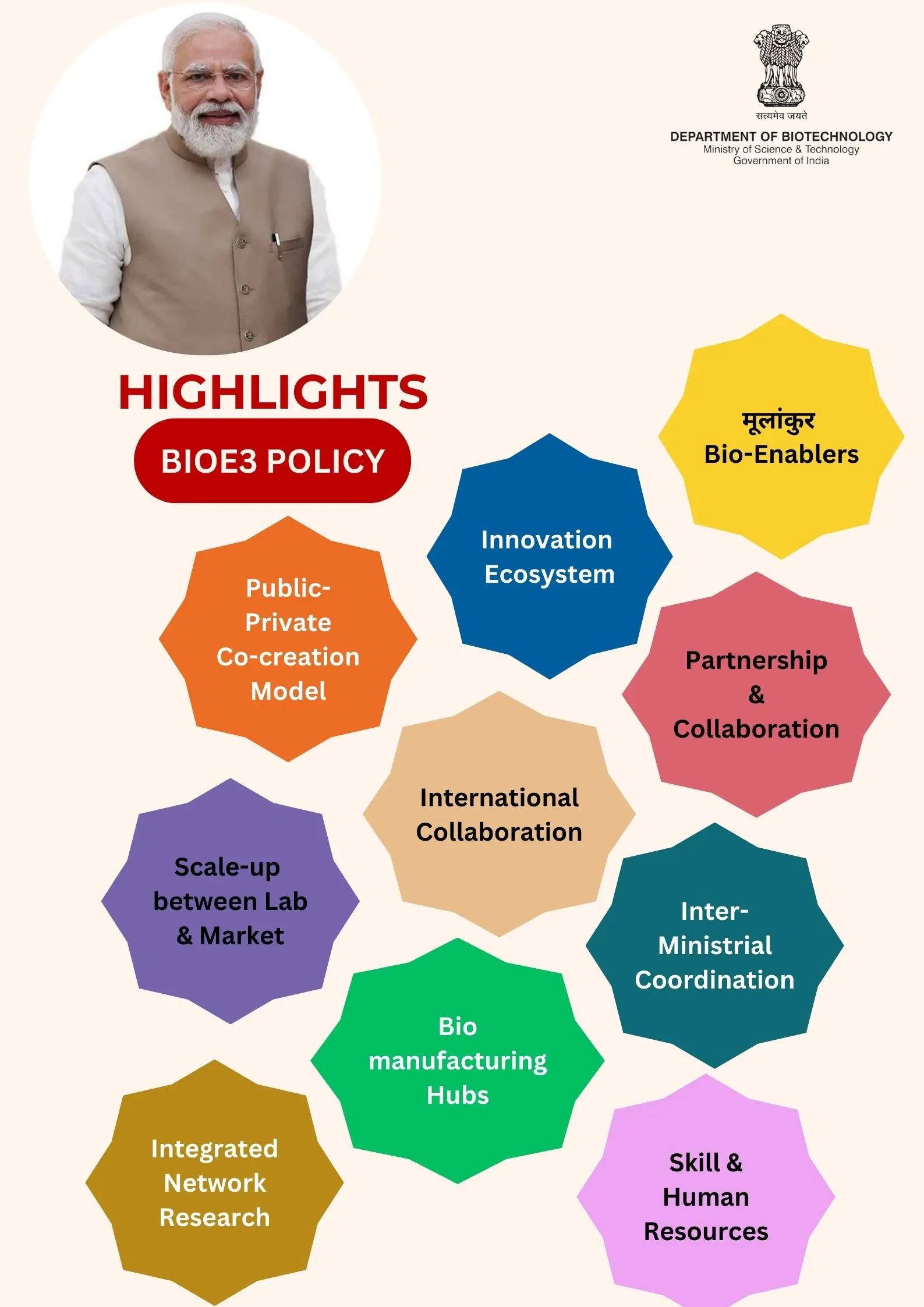 सत्यमेव जयते
DEPARTMENT OF BIOTECHNOLOGY
Ministry of Science & Technology
Government of India

HIGHLIGHTS

BIOE3 POLICY

मूलांकुर
Bio-Enablers

Innovation Ecosystem

Public-Private Co-creation Model

Partnership & Collaboration

International Collaboration

Scale-up between Lab & Market

Inter-Ministrial Coordination

Bio manufacturing Hubs

Integrated Network Research

Skill & Human Resources